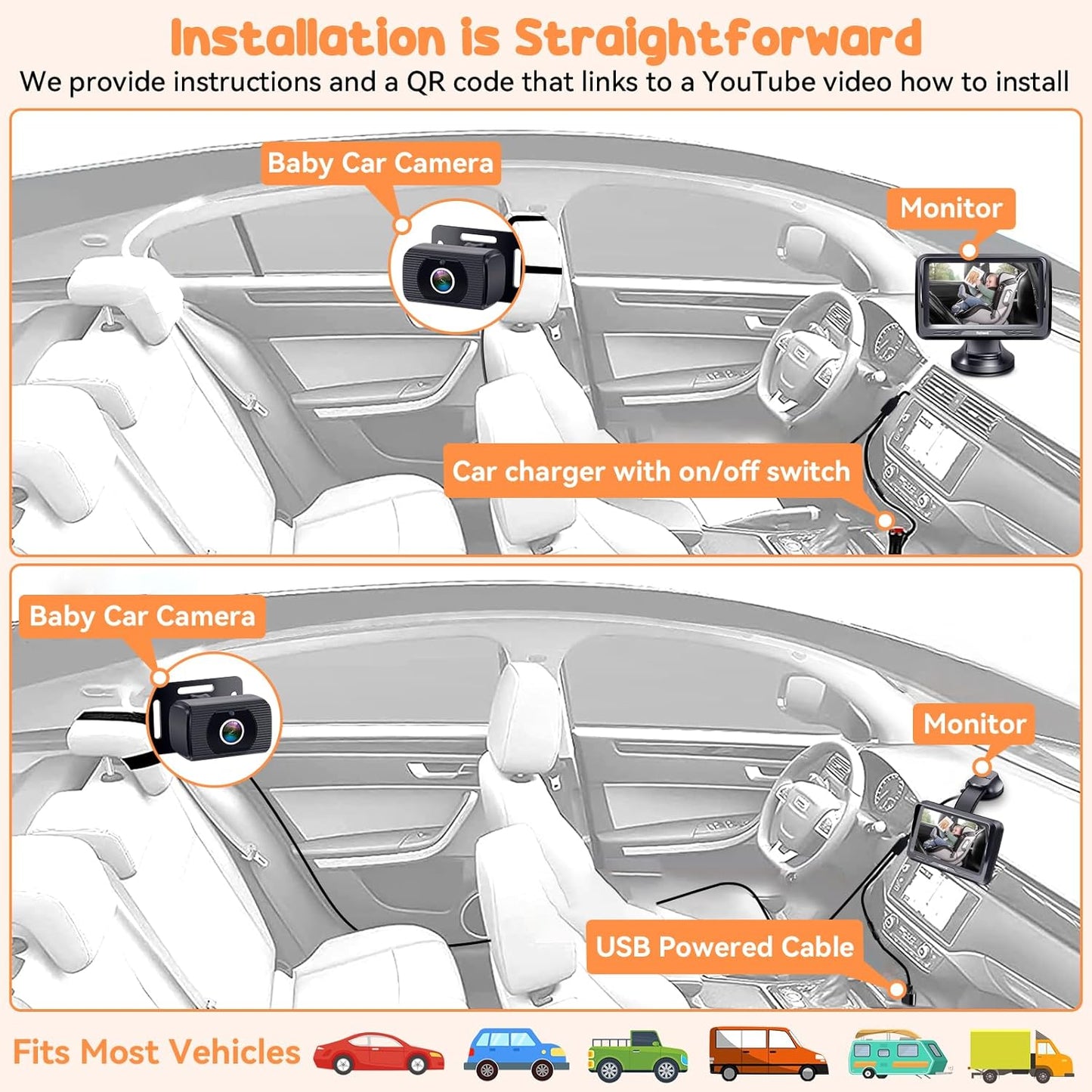 Installation is Straightforward
We provide instructions and a QR code that links to a YouTube video how to install

Baby Car Camera
Monitor
Car charger with on/off switch

Baby Car Camera
Monitor
USB Powered Cable

Fits Most Vehicles