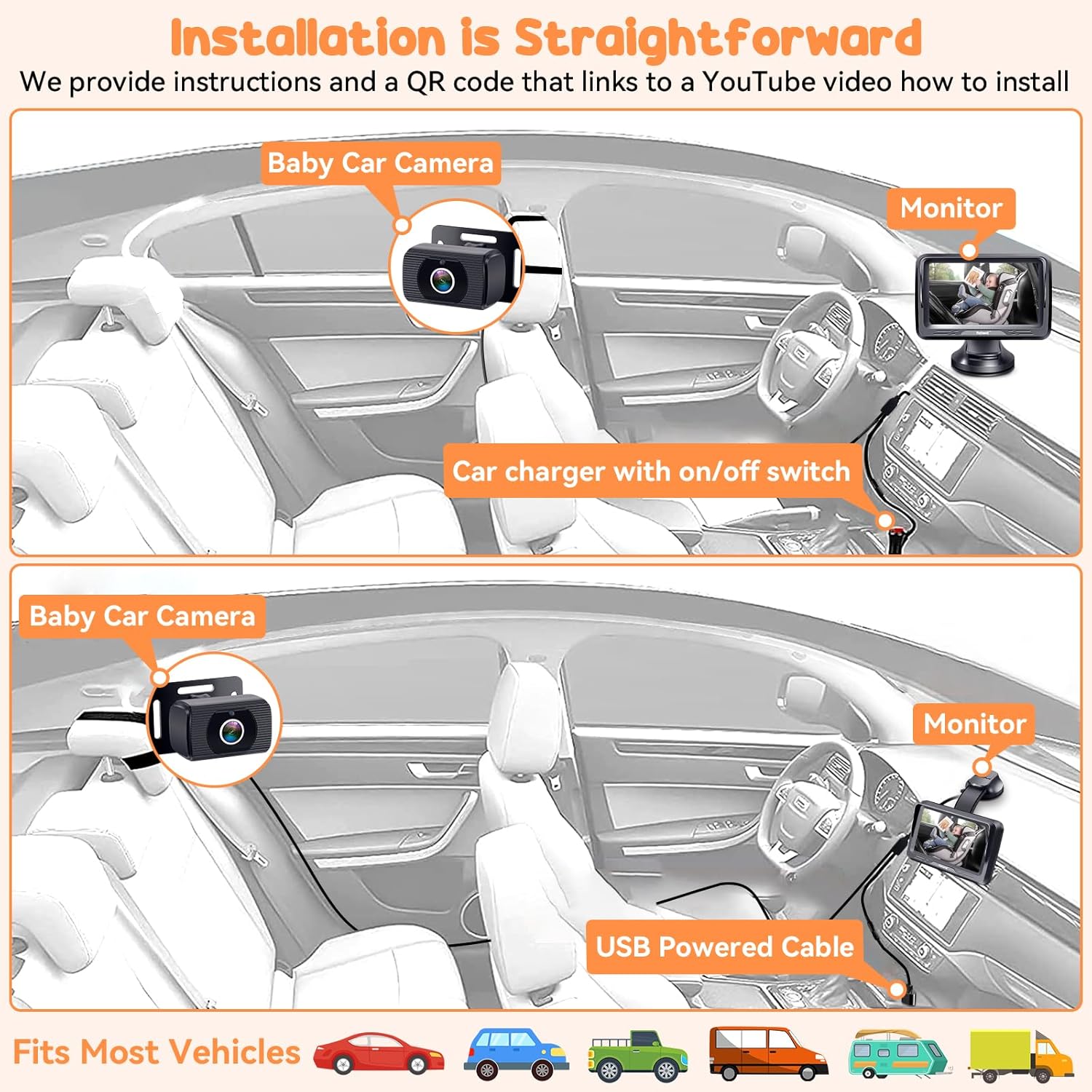 Installation is Straightforward
We provide instructions and a QR code that links to a YouTube video how to install

Baby Car Camera

Monitor

Car charger with on/off switch

Baby Car Camera

Monitor

USB Powered Cable

Fits Most Vehicles