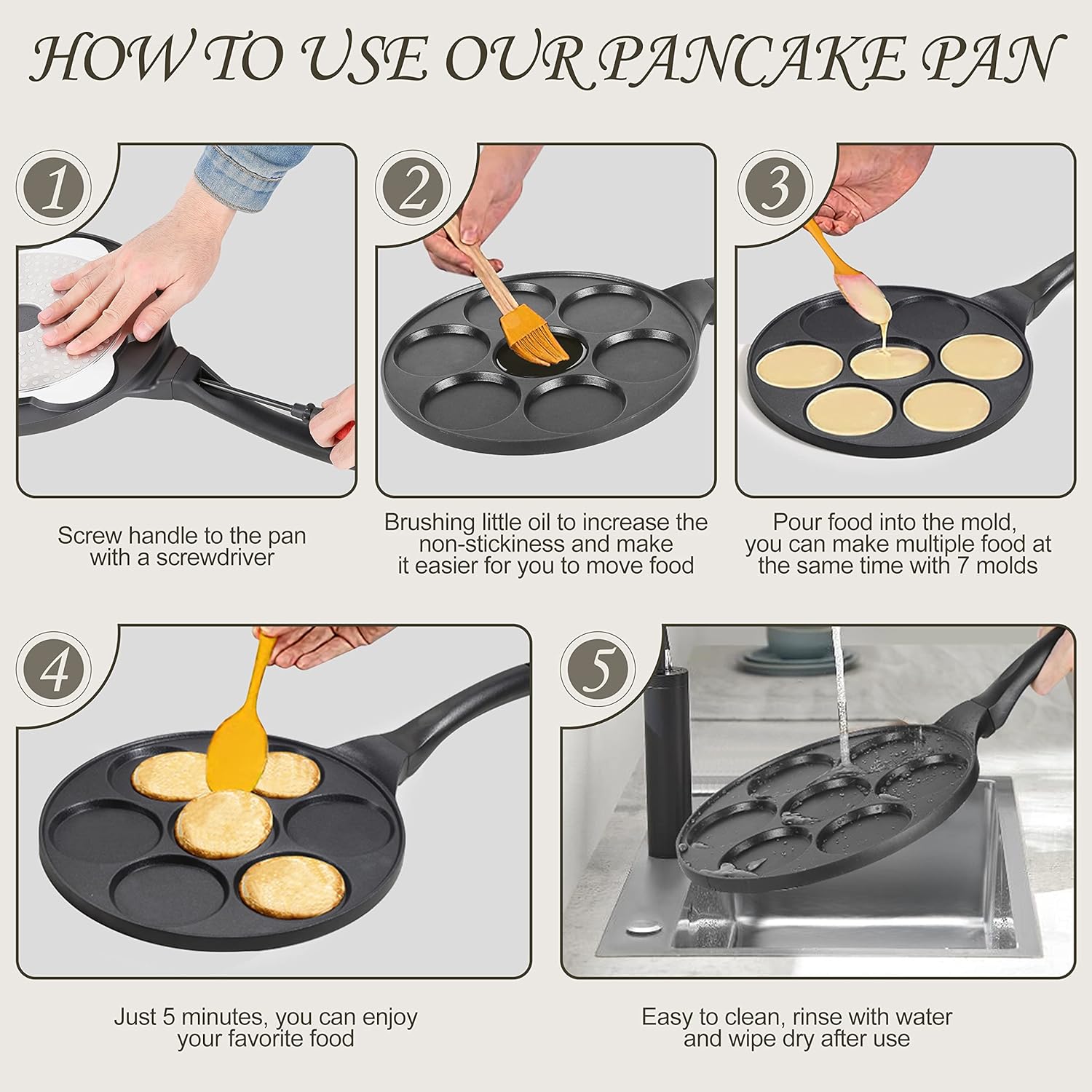 HOW TO USE OUR PANCAKE PAN

1

Screw handle to the pan with a screwdriver

2

Brushing little oil to increase the non-stickiness and make it easier for you to move food

3

Pour food into the mold, you can make multiple food at the same time with 7 molds

4

Just 5 minutes, you can enjoy your favorite food

5

Easy to clean, rinse with water and wipe dry after use