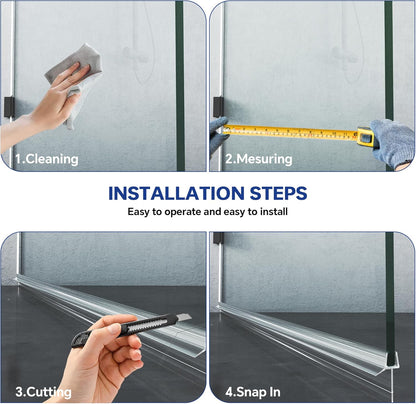 1.Cleaning

2.Mesuring

INSTALLATION STEPS

Easy to operate and easy to install

3.Cutting

4.Snap In