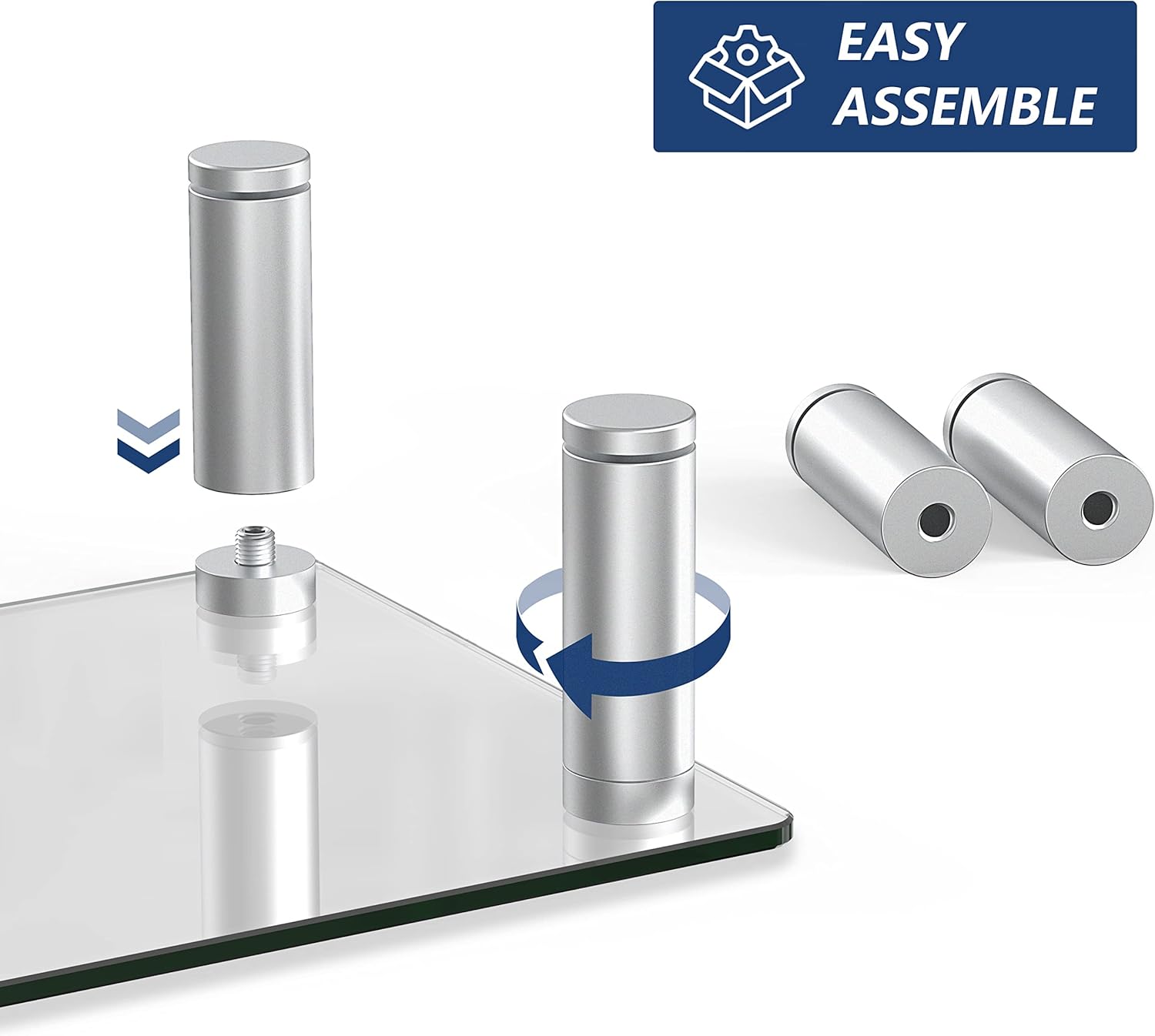 EASY
ASSEMBLE