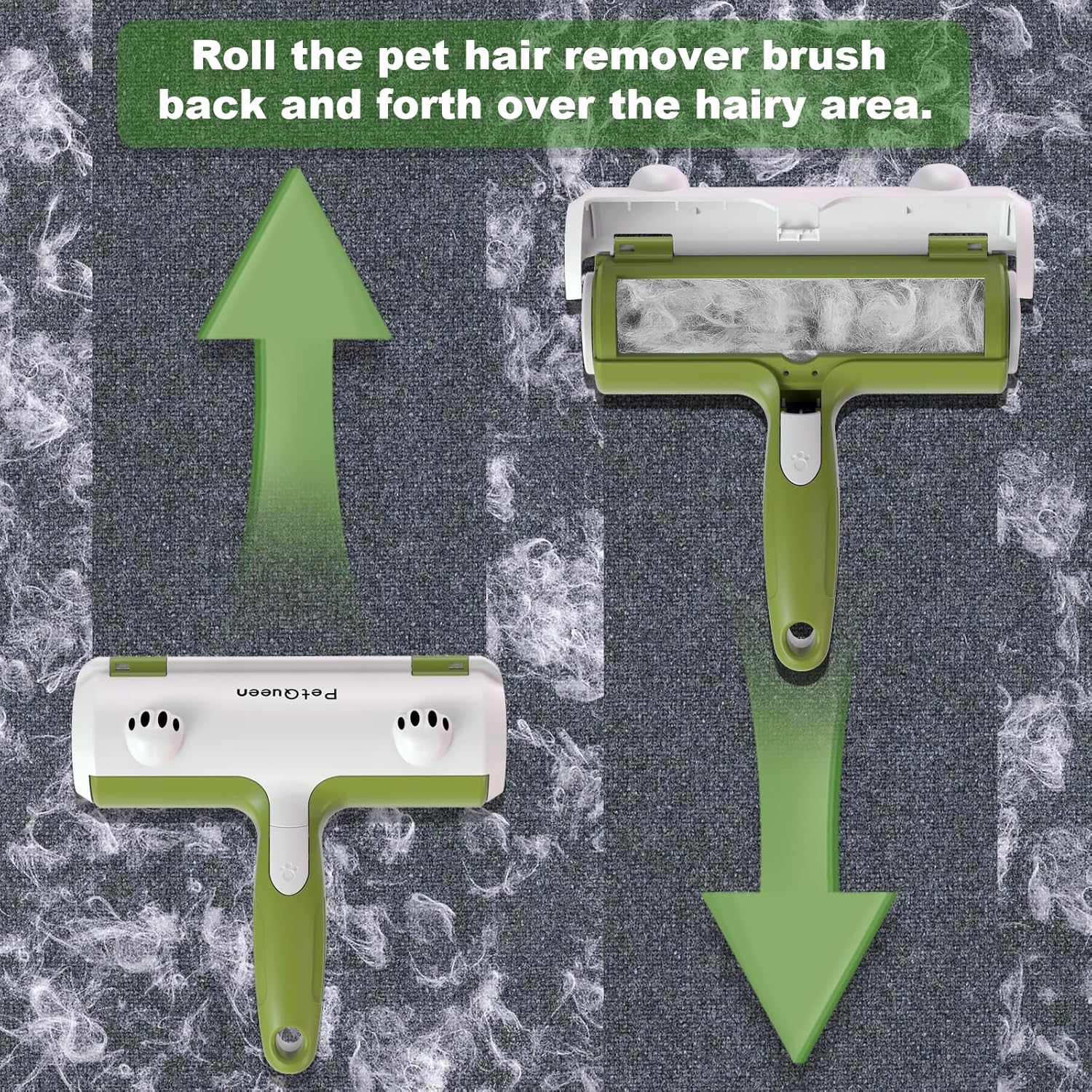 Roll the pet hair remover brush back and forth over the hairy area.

PetQueen