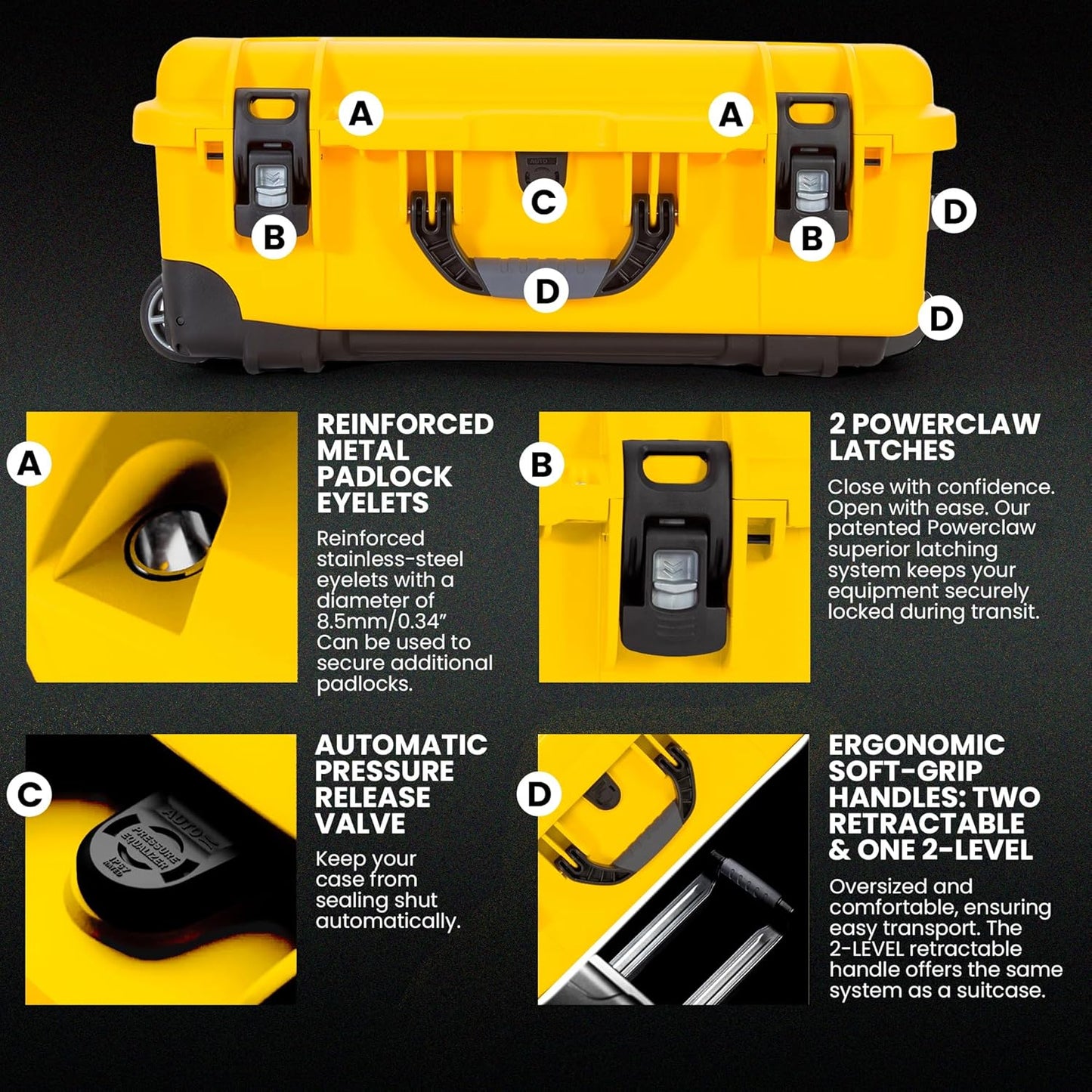 A A

AUTO

C

B B

D

D

D

A

REINFORCED METAL PADLOCK EYELETS

Reinforced stainless-steel eyelets with a diameter of 8.5mm/0.34" Can be used to secure additional padlocks.

B

2 POWERCLAW LATCHES

Close with confidence. Open with ease. Our patented Powerclaw superior latching system keeps your equipment securely locked during transit.

C

AUTO

PRESSURE EQUALIZER

IP67 RATED

AUTOMATIC PRESSURE RELEASE VALVE

Keep your case from sealing shut automatically.

D

ERGONOMIC SOFT-GRIP HANDLES: TWO RETRACTABLE & ONE 2-LEVEL

Oversized and comfortable, ensuring easy transport. The 2-LEVEL retractable handle offers the same system as a suitcase.