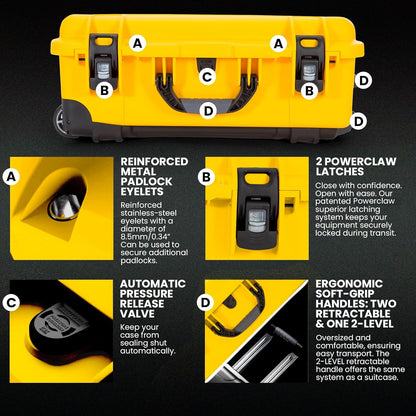 A A B C B D D D

A

REINFORCED METAL PADLOCK EYELETS

Reinforced stainless-steel eyelets with a diameter of 8.5mm/0.34" Can be used to secure additional padlocks.

B

2 POWERCLAW LATCHES

Close with confidence. Open with ease. Our patented Powerclaw superior latching system keeps your equipment securely locked during transit.

C

AUTOMATIC PRESSURE RELEASE VALVE

Keep your case from sealing shut automatically.

D

ERGONOMIC SOFT-GRIP HANDLES: TWO RETRACTABLE & ONE 2-LEVEL

Oversized and comfortable, ensuring easy transport. The 2-LEVEL retractable handle offers the same system as a suitcase.