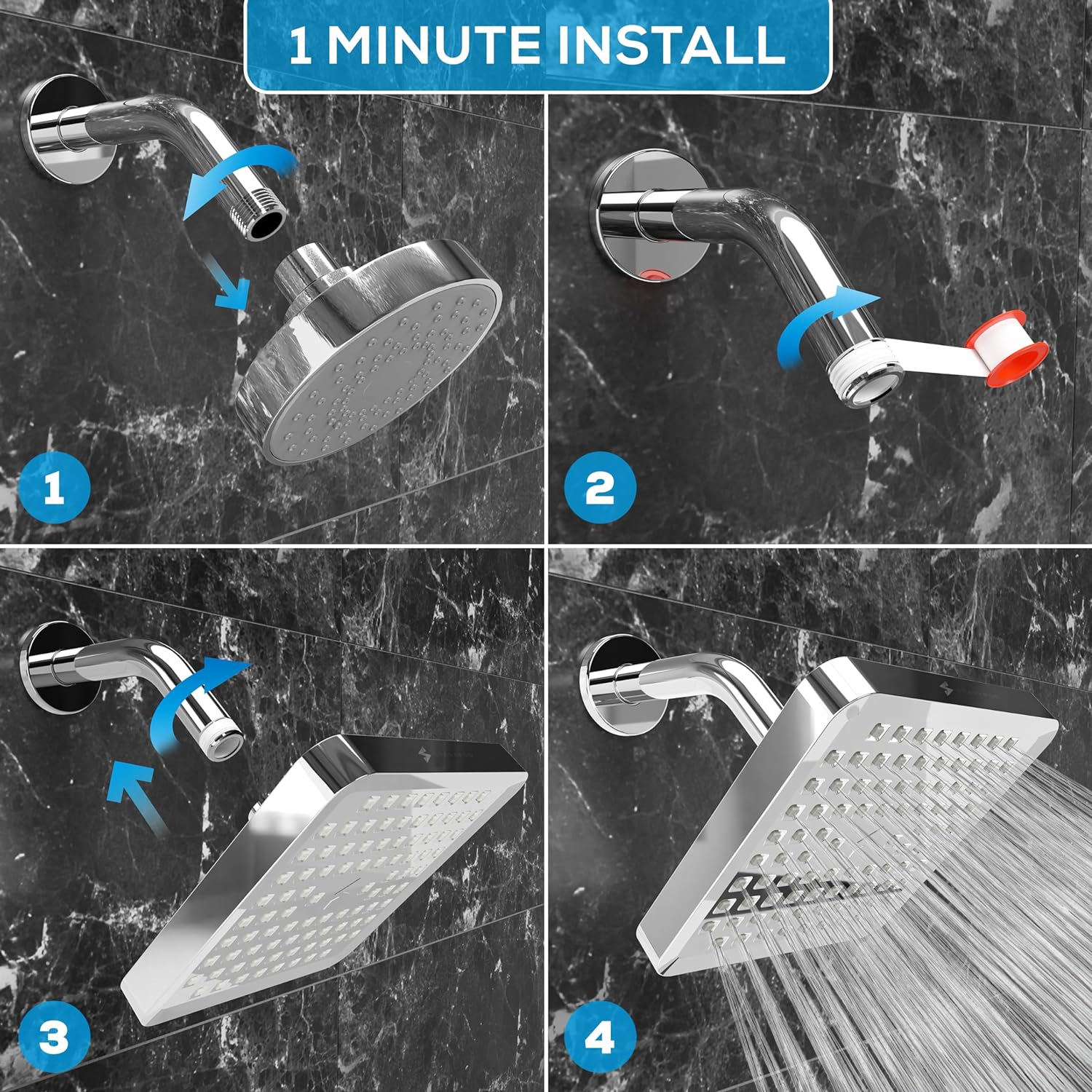 1 MINUTE INSTALL

1

2

3

4