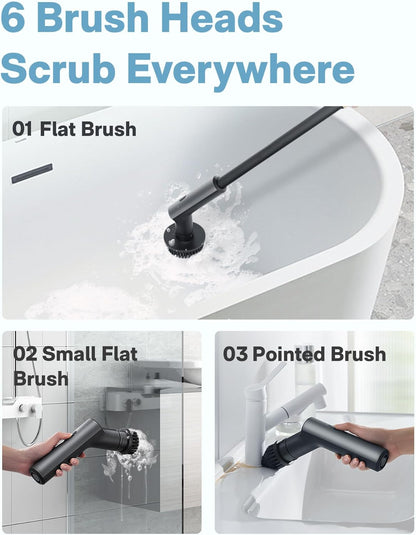 6 Brush Heads
Scrub Everywhere

01 Flat Brush

02 Small Flat Brush

03 Pointed Brush