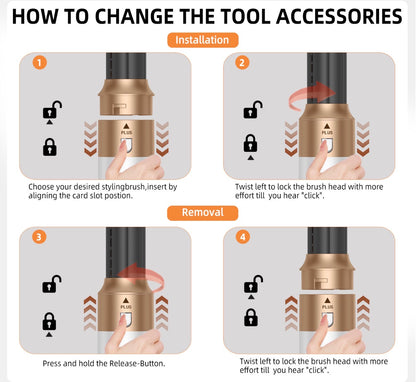 HOW TO CHANGE THE TOOL ACCESSORIES

Installation

1

PLUS

Choose your desired stylingbrush,insert by aligning the card slot postion.

2

PLUS

Twist left to lock the brush head with more effort till you hear "click".

Removal

3

PLUS

Press and hold the Release-Button.

4

PLUS

Twist left to lock the brush head with more effort till you hear "click".