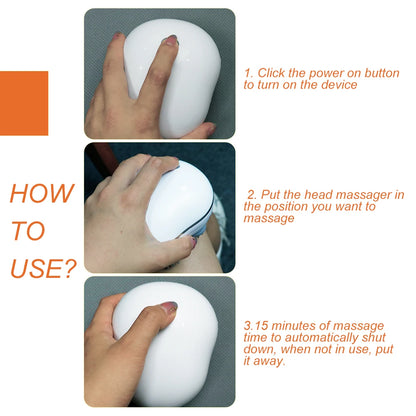 HOW TO USE?

1. Click the power on button to turn on the device

2. Put the head massager in the position you want to massage

3.15 minutes of massage time to automatically shut down, when not in use, put it away.