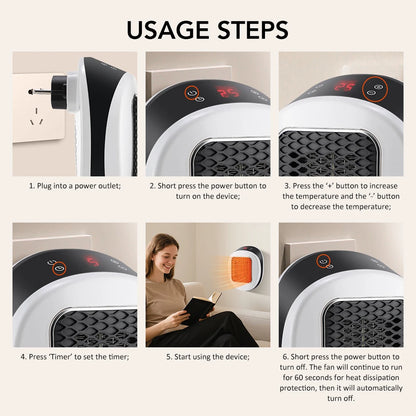 USAGE STEPS

25

25

1. Plug into a power outlet;

2. Short press the power button to turn on the device;

3. Press the '+' button to increase the temperature and the '-' button to decrease the temperature;

4. Press 'Timer' to set the timer;

5. Start using the device;

6. Short press the power button to turn off. The fan will continue to run for 60 seconds for heat dissipation protection, then it will automatically turn off.