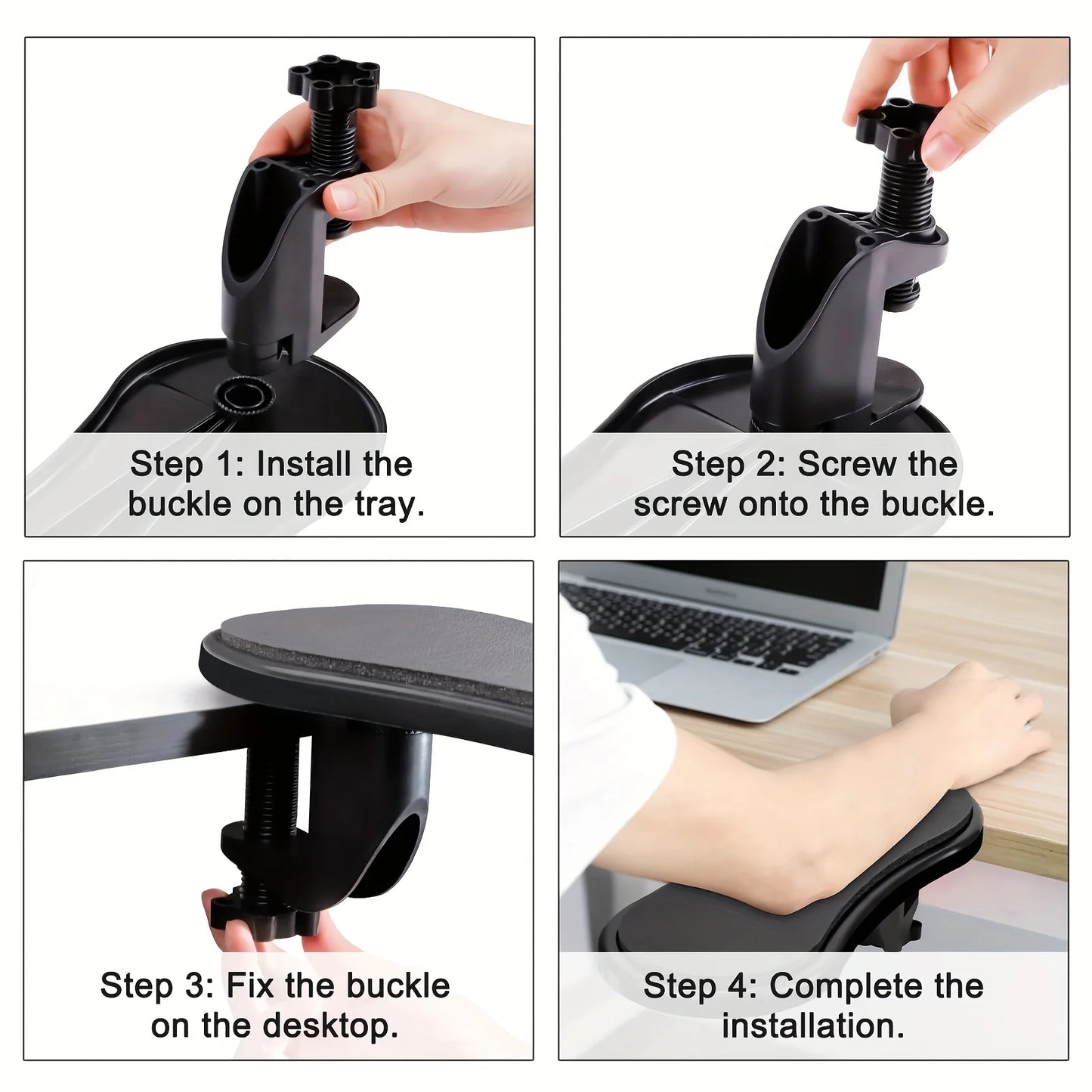 Step 1: Install the buckle on the tray.

Step 2: Screw the screw onto the buckle.

Step 3: Fix the buckle on the desktop.

Step 4: Complete the installation.