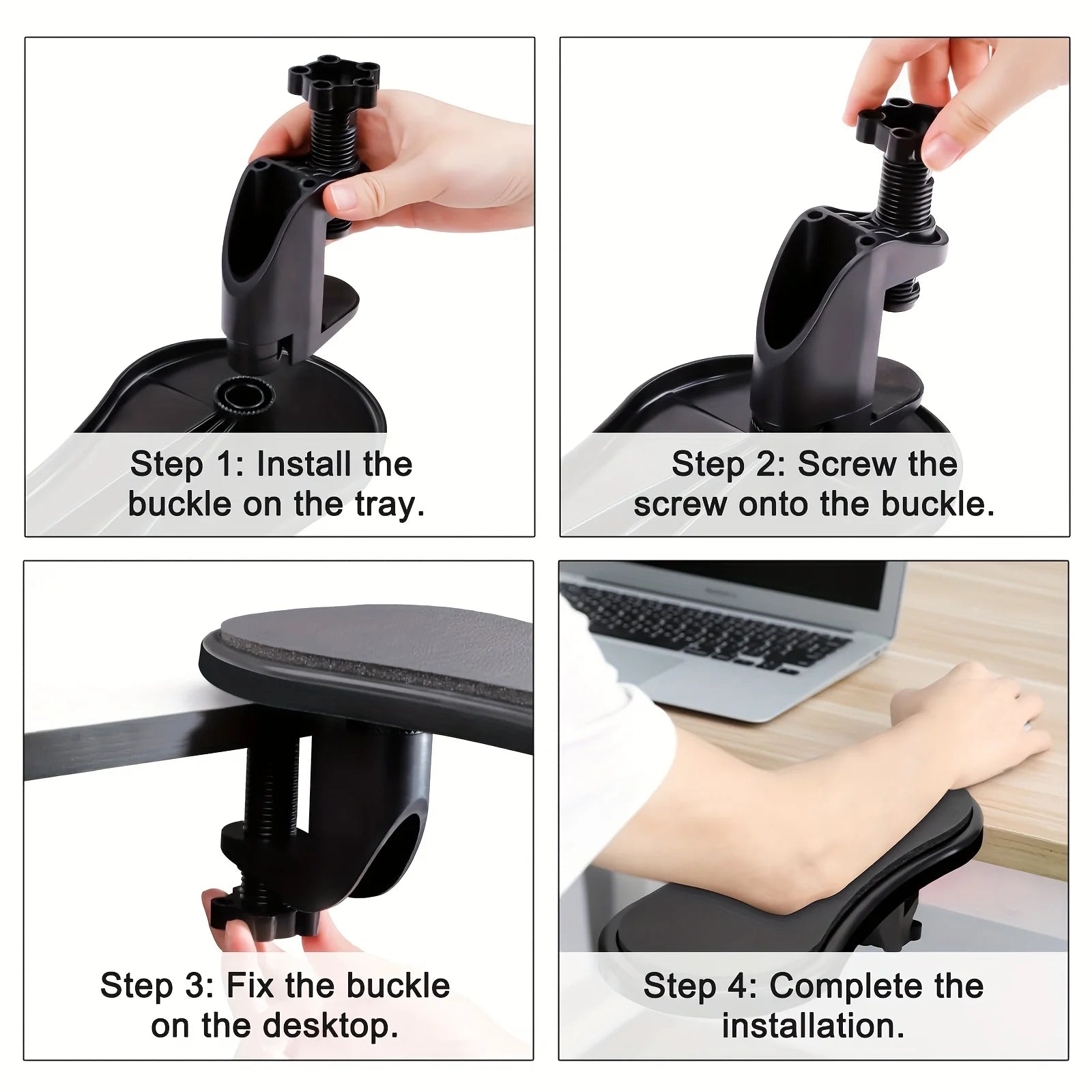 Step 1: Install the buckle on the tray.

Step 2: Screw the screw onto the buckle.

Step 3: Fix the buckle on the desktop.

Step 4: Complete the installation.