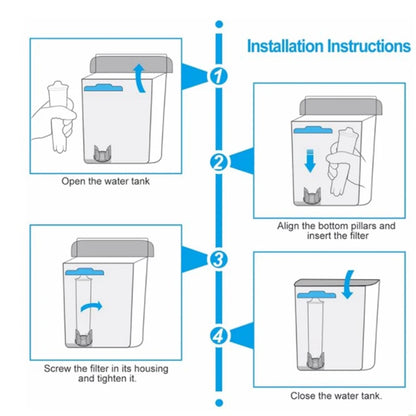 Installation Instructions

1

Open the water tank

2

Align the bottom pillars and insert the filter

3

Screw the filter in its housing and tighten it.

4

Close the water tank.