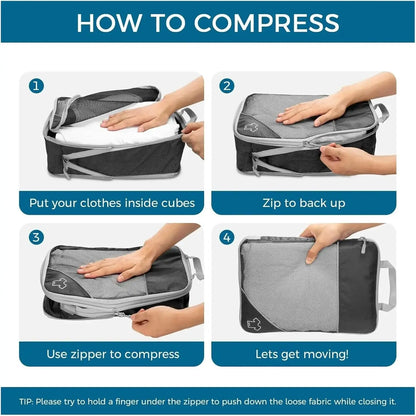 HOW TO COMPRESS

1

Put your clothes inside cubes

2

Zip to back up

3

Use zipper to compress

4

Lets get moving!

TIP: Please try to hold a finger under the zipper to push down the loose fabric while closing it.