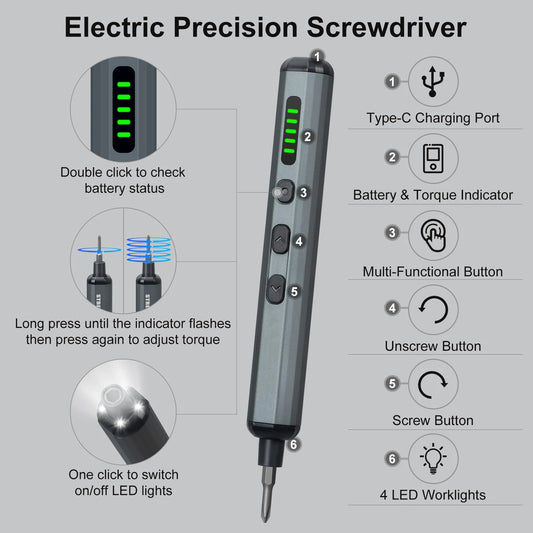 Electric Precision Screwdriver

Double click to check battery status

Long press until the indicator flashes then press again to adjust torque

One click to switch on/off LED lights

1
2
3
4
5
6

1 Type-C Charging Port

2 Battery & Torque Indicator

3 Multi-Functional Button

4 Unscrew Button

5 Screw Button

6 4 LED Worklights