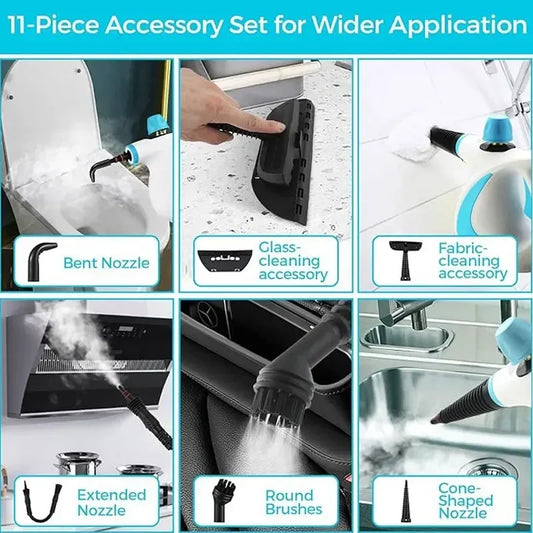 11-Piece Accessory Set for Wider Application

Bent Nozzle

Glass-cleaning accessory

Fabric-cleaning accessory

Extended Nozzle

Round Brushes

Cone-Shaped Nozzle