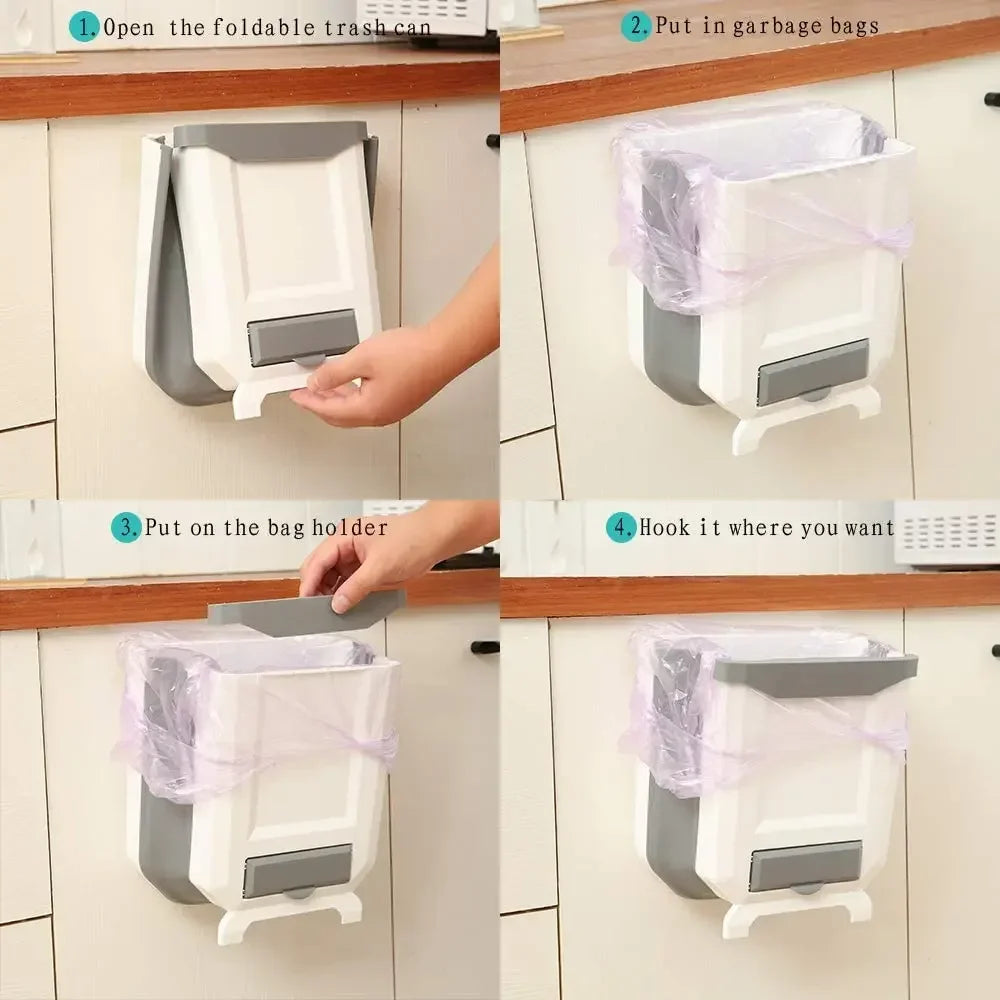 1. Open the foldable trash can

2. Put in garbage bags

3. Put on the bag holder

4. Hook it where you want